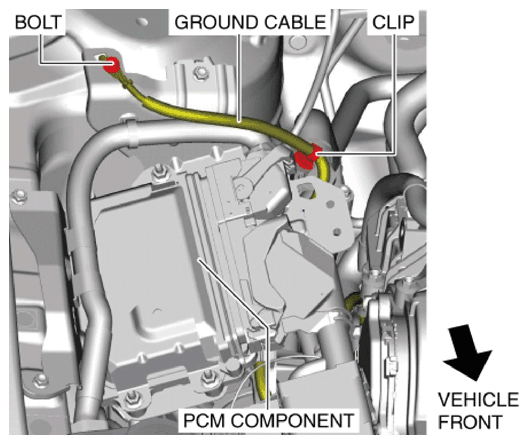 BOLT
GROUND CABLE
CLIP
PCM COMPONENT
VEHICLE FRONT