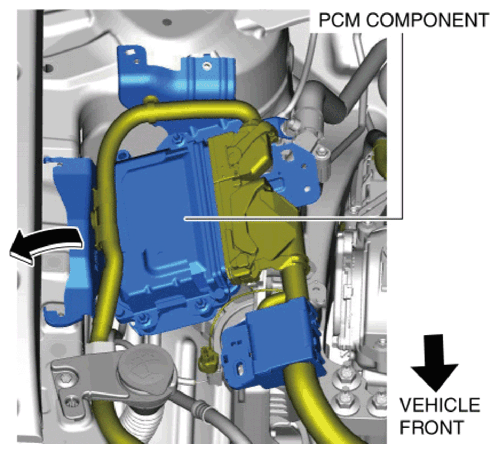 PCM COMPONENT

VEHICLE FRONT