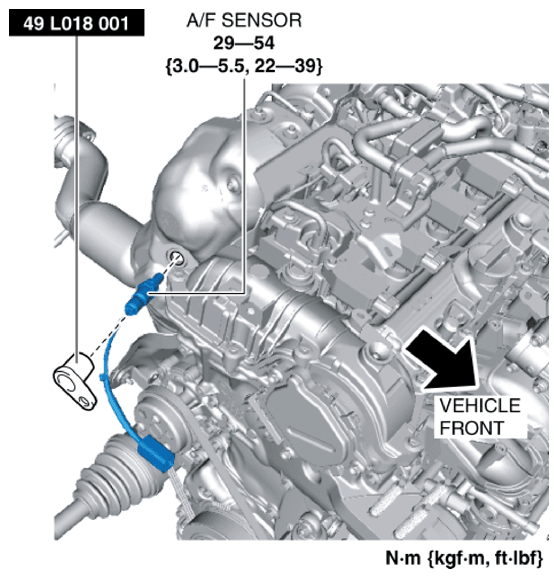 49 L018 001

A/F SENSOR
29—54
{3.0—5.5, 22—39}

VEHICLE
FRONT

N·m {kgf·m, ft·lbf}