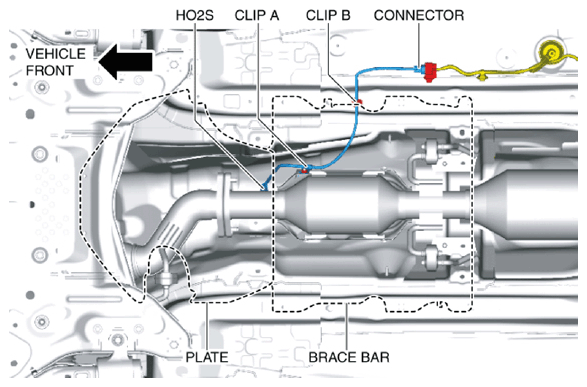 HO2S
CLIP A
CLIP B
CONNECTOR
VEHICLE FRONT
PLATE
BRACE BAR