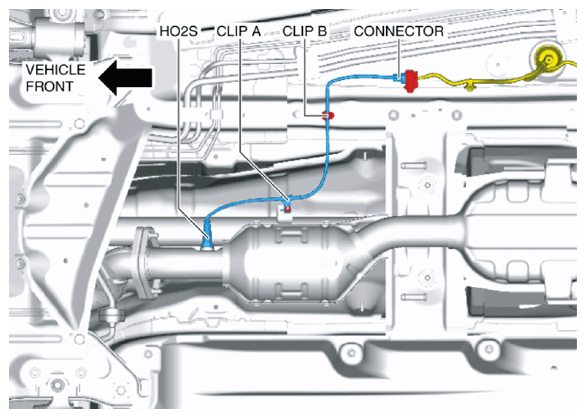 HO2S
CLIP A
CLIP B
CONNECTOR

VEHICLE FRONT