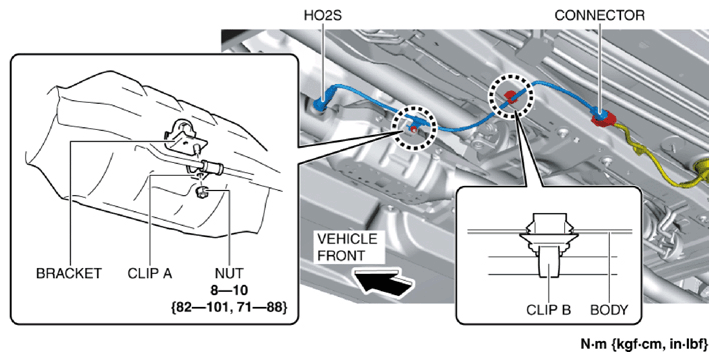 HO2S

CONNECTOR

BRACKET

CLIP A

NUT
8—10
{82—101, 71—88}

VEHICLE FRONT

CLIP B

BODY

N·m {kgf·cm, in·lbf}