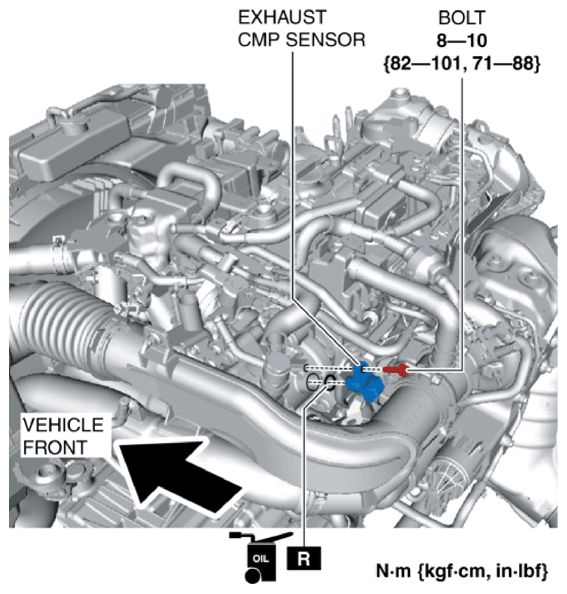 EXHAUST CMP SENSOR

BOLT
8—10
{82—101, 71—88}

VEHICLE FRONT

OIL

R

N·m {kgf·cm, in·lbf}