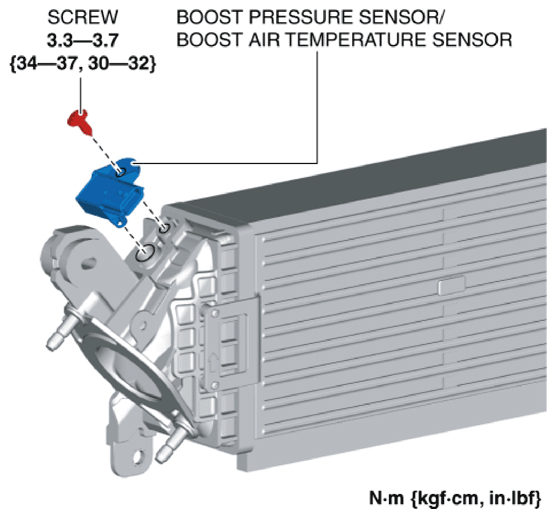 SCREW
3.3—3.7
{34—37, 30—32}

BOOST PRESSURE SENSOR/
BOOST AIR TEMPERATURE SENSOR

N·m {kgf·cm, in·lbf}