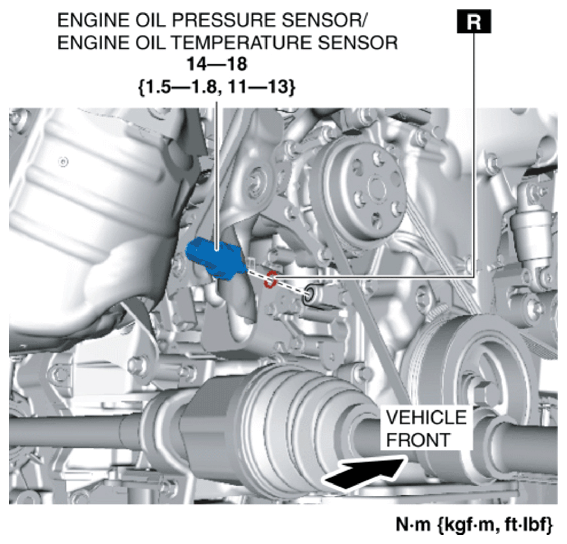 ENGINE OIL PRESSURE SENSOR/
ENGINE OIL TEMPERATURE SENSOR
14—18
{1.5—1.8, 11—13}

R

VEHICLE
FRONT

N·m {kgf·m, ft·lbf}