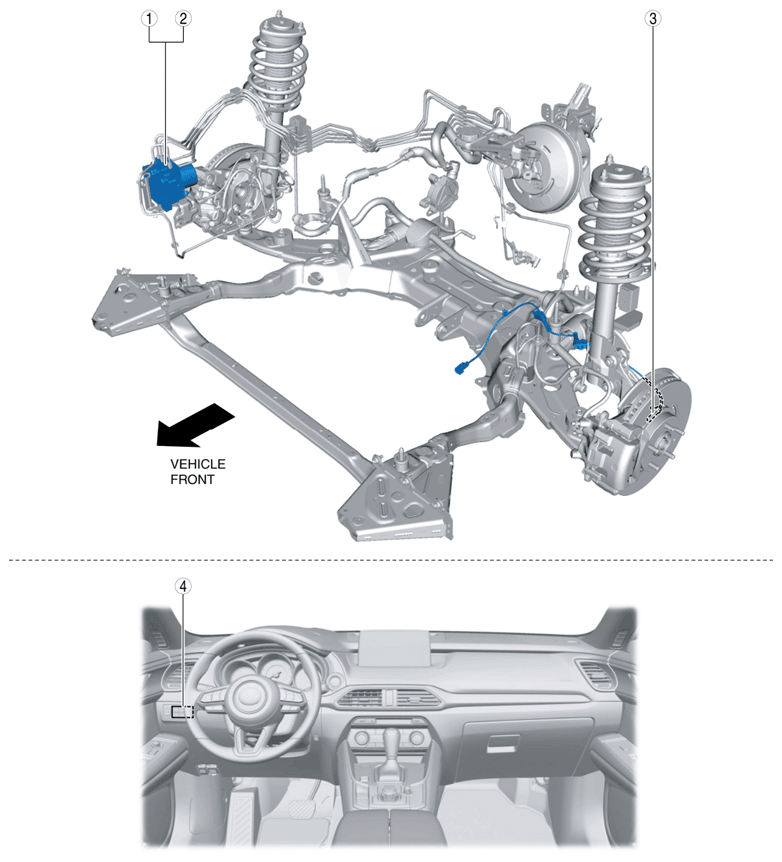 1
2
3
VEHICLE FRONT
4