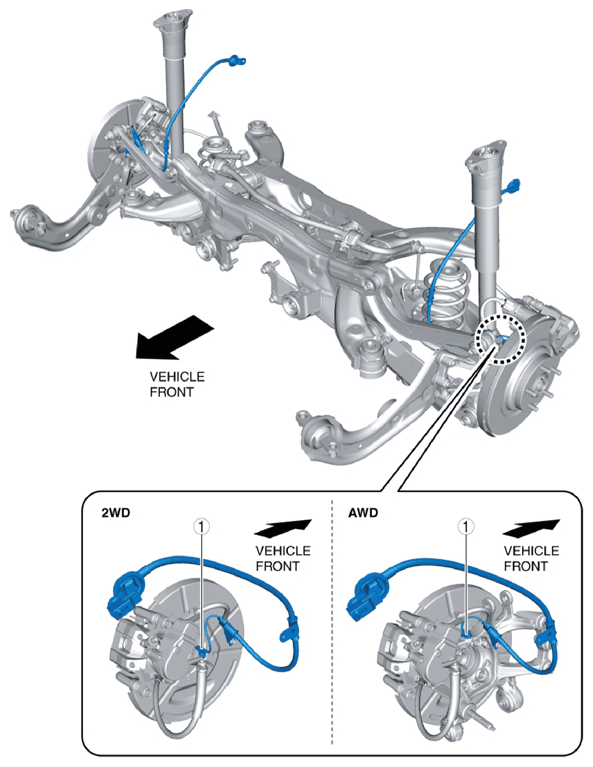 VEHICLE FRONT

2WD

1

VEHICLE FRONT

AWD

1

VEHICLE FRONT