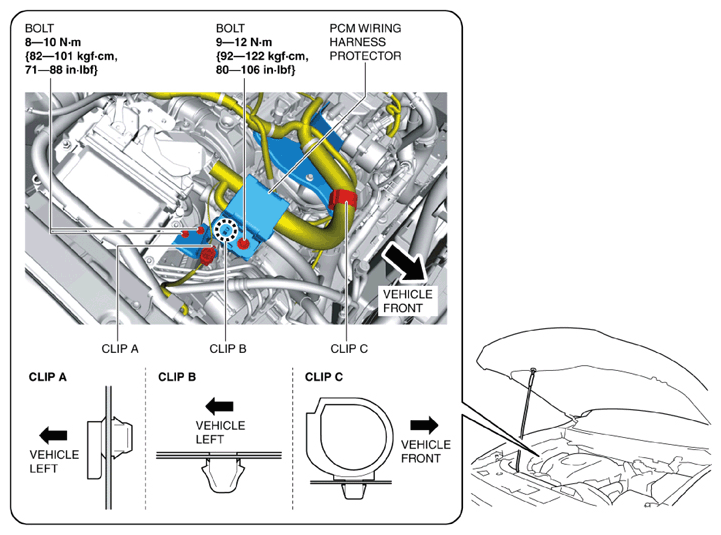 BOLT
8—10 N·m
{82—101 kgf·cm,
71—88 in·lbf}

BOLT
9—12 N·m
{92—122 kgf·cm,
80—106 in·lbf}

PCM WIRING
HARNESS
PROTECTOR

VEHICLE
FRONT

CLIP A

CLIP B

CLIP C

CLIP A

VEHICLE
LEFT

CLIP B

VEHICLE
LEFT

CLIP C

VEHICLE
FRONT