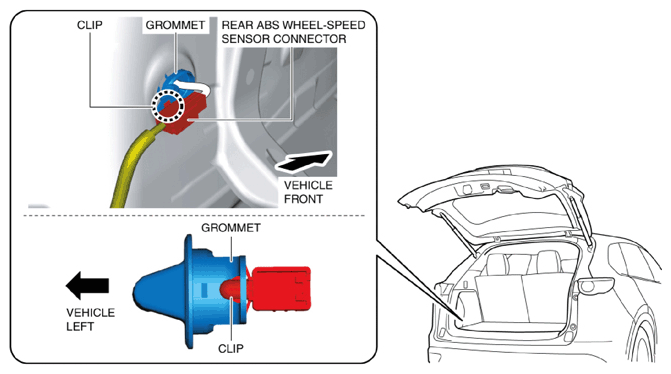 CLIP

GROMMET

REAR ABS WHEEL-SPEED SENSOR CONNECTOR

VEHICLE FRONT

GROMMET

VEHICLE LEFT

CLIP