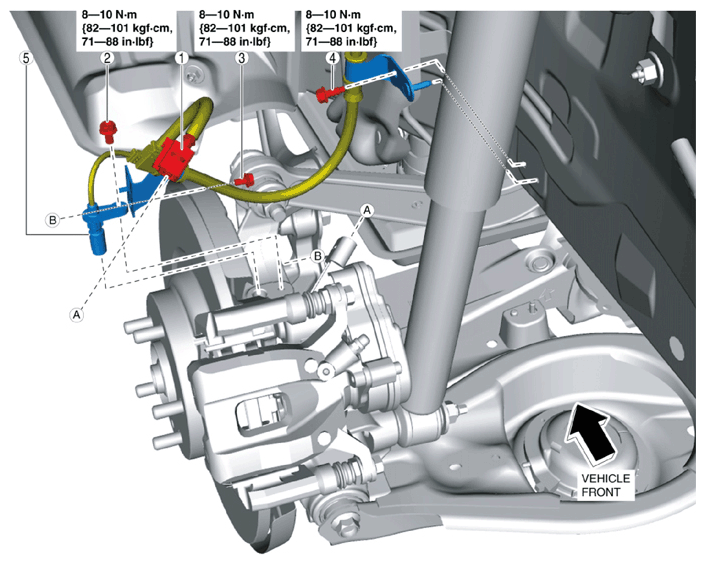 8—10 N·m {82—101 kgf·cm, 71—88 in·lbf}

8—10 N·m {82—101 kgf·cm, 71—88 in·lbf}

8—10 N·m {82—101 kgf·cm, 71—88 in·lbf}

5
2
1
3
4

B
A
B
A

VEHICLE FRONT