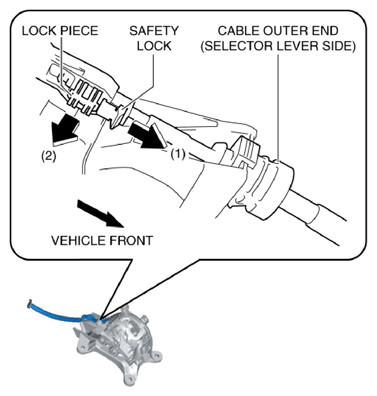 LOCK PIECE

SAFETY LOCK

CABLE OUTER END (SELECTOR LEVER SIDE)

(2)

(1)

VEHICLE FRONT