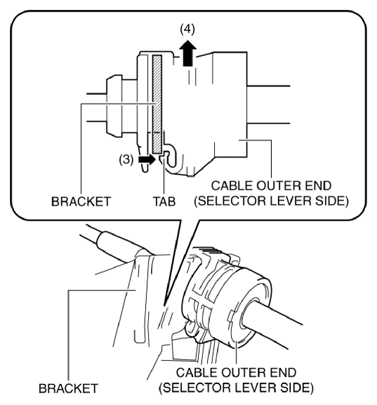 (4)

(3)

BRACKET

TAB

CABLE OUTER END
(SELECTOR LEVER SIDE)

BRACKET

CABLE OUTER END
(SELECTOR LEVER SIDE)