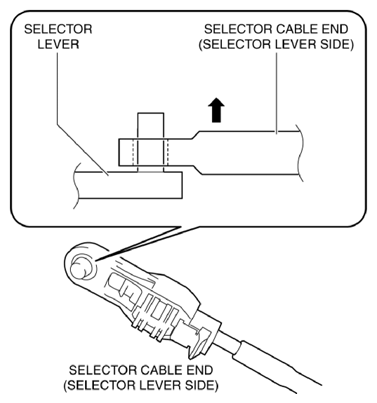 SELECTOR LEVER

SELECTOR CABLE END (SELECTOR LEVER SIDE)

SELECTOR CABLE END (SELECTOR LEVER SIDE)