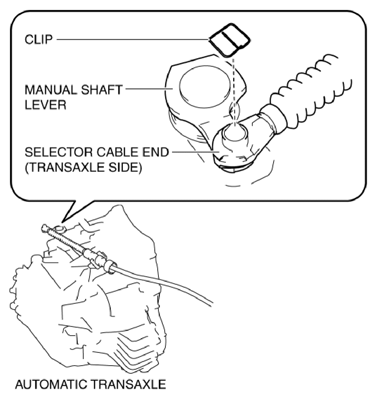 CLIP

MANUAL SHAFT LEVER

SELECTOR CABLE END (TRANSAXLE SIDE)

AUTOMATIC TRANSAXLE