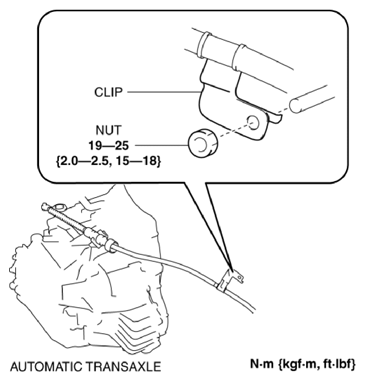 CLIP

NUT
19—25
{2.0—2.5, 15—18}

AUTOMATIC TRANSAXLE

N·m {kgf·m, ft·lbf}