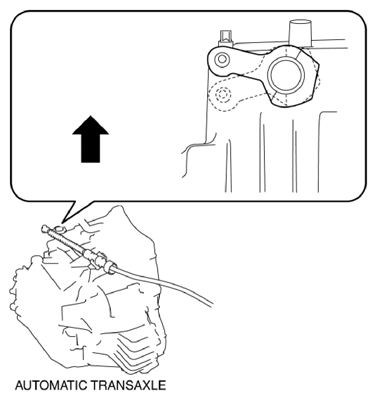 AUTOMATIC TRANSAXLE