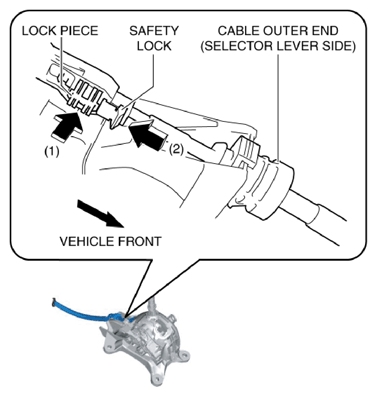 LOCK PIECE

SAFETY LOCK

CABLE OUTER END (SELECTOR LEVER SIDE)

(1)

(2)

VEHICLE FRONT