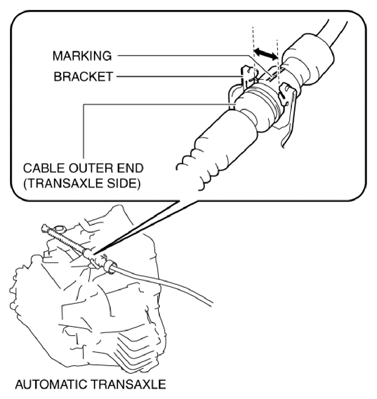 MARKING
BRACKET
CABLE OUTER END
(TRANSAXLE SIDE)
AUTOMATIC TRANSAXLE