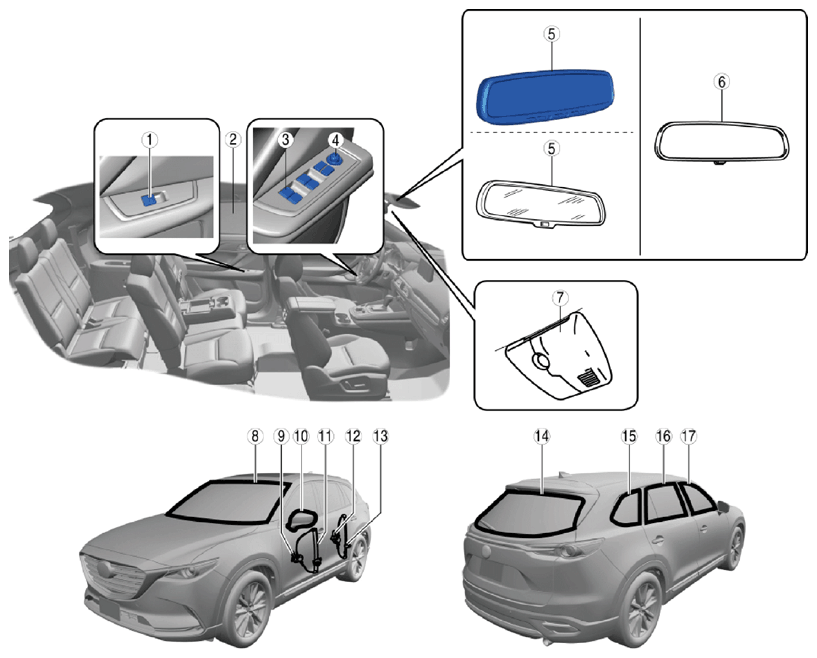 1
2
3
4
5
5
6
7
8
9
10
11
12
13
14
15
16
17