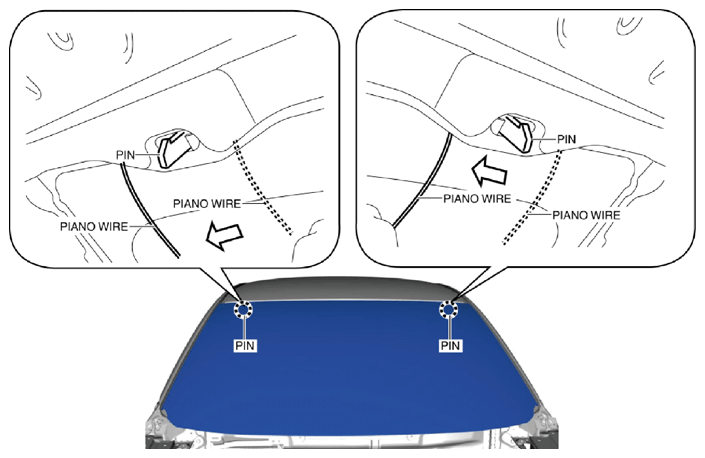 PIN
PIANO WIRE
PIANO WIRE

PIN
PIANO WIRE
PIANO WIRE

PIN
PIN