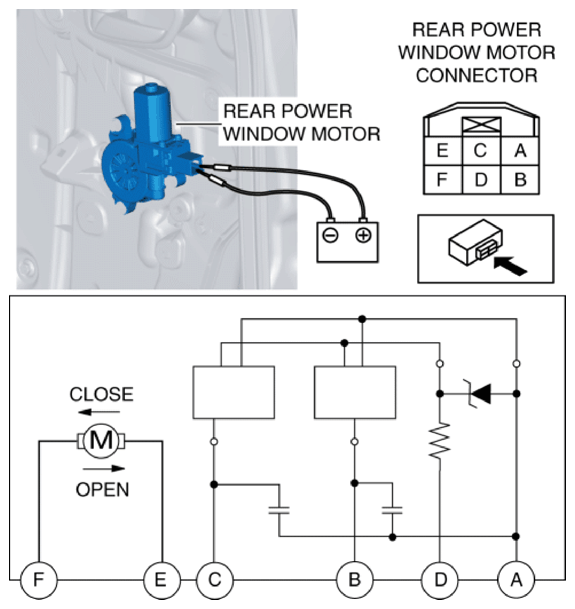 REAR POWER WINDOW MOTOR

REAR POWER WINDOW MOTOR CONNECTOR

| E | C | A |
|---|---|---|
| F | D | B |

CLOSE

M

OPEN

F E C B D A