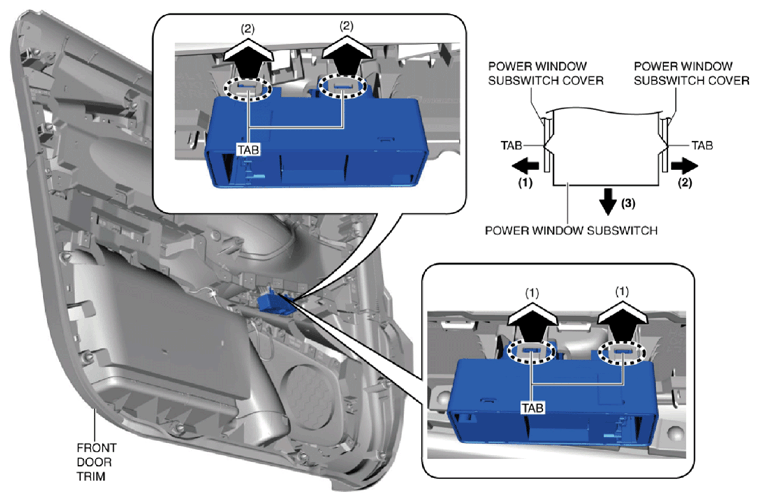 (2)
(2)
TAB

POWER WINDOW SUBSWITCH COVER
POWER WINDOW SUBSWITCH COVER
TAB
TAB
(1)
(2)
(3)
POWER WINDOW SUBSWITCH

(1)
(1)
TAB

FRONT DOOR TRIM