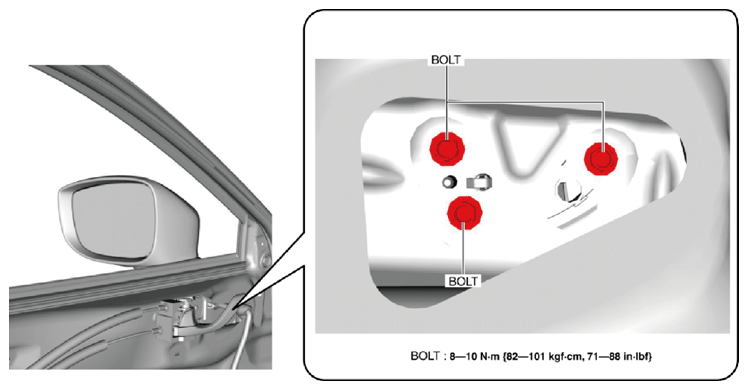 BOLT

BOLT

BOLT : 8—10 N·m {82—101 kgf·cm, 71—88 in·lbf}