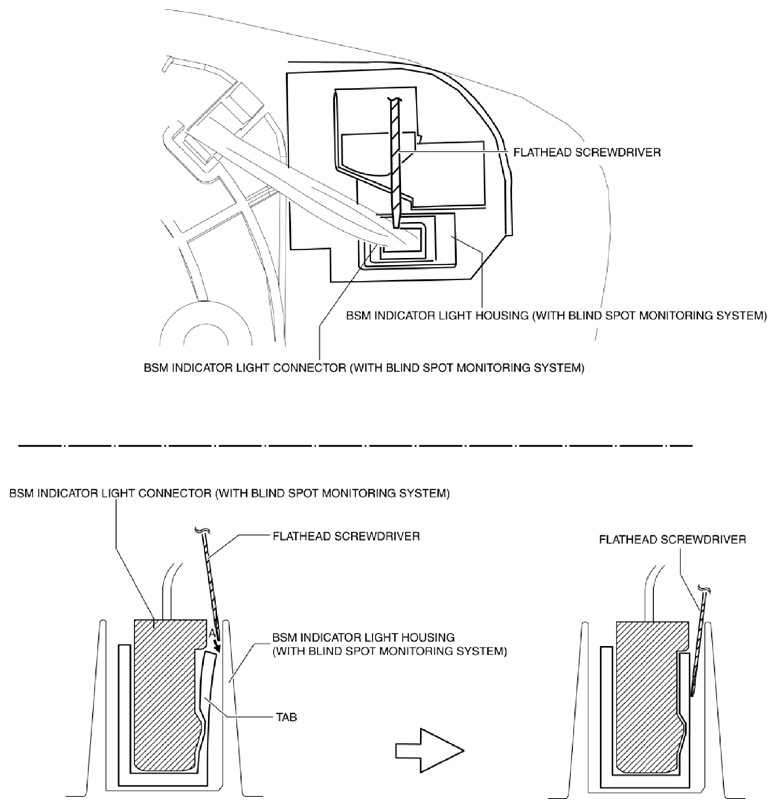 FLATHEAD SCREWDRIVER

BSM INDICATOR LIGHT HOUSING (WITH BLIND SPOT MONITORING SYSTEM)

BSM INDICATOR LIGHT CONNECTOR (WITH BLIND SPOT MONITORING SYSTEM)

BSM INDICATOR LIGHT CONNECTOR (WITH BLIND SPOT MONITORING SYSTEM)

FLATHEAD SCREWDRIVER

A

BSM INDICATOR LIGHT HOUSING (WITH BLIND SPOT MONITORING SYSTEM)

TAB

FLATHEAD SCREWDRIVER