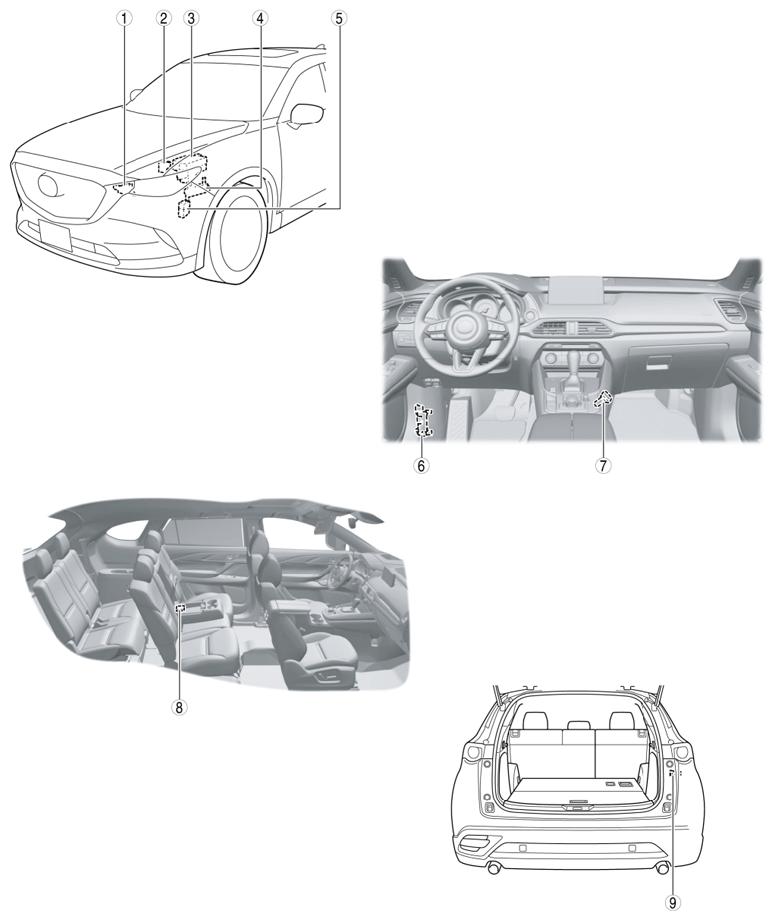 1
2
3
4
5
6
7
8
9