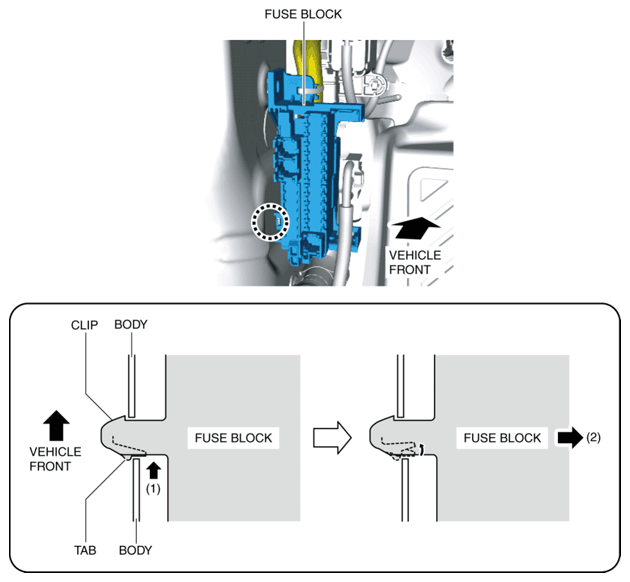 FUSE BLOCK

VEHICLE FRONT

CLIP

BODY

VEHICLE FRONT

FUSE BLOCK

(1)

TAB

BODY

FUSE BLOCK

(2)