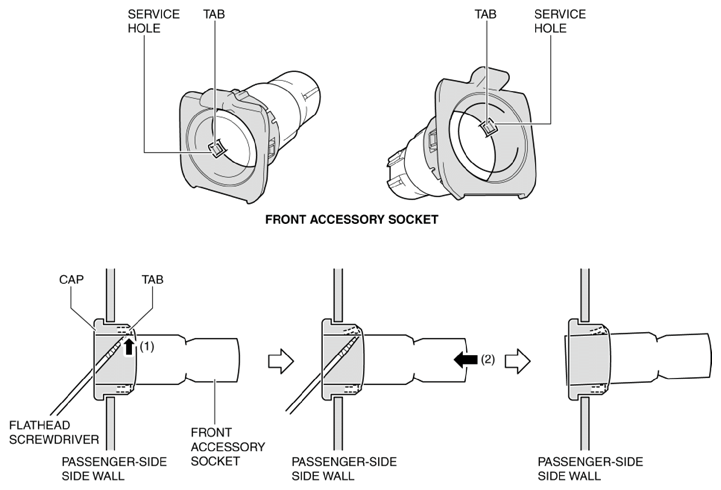 SERVICE HOLE

TAB

TAB

SERVICE HOLE

FRONT ACCESSORY SOCKET

CAP

TAB

(1)

FLATHEAD SCREWDRIVER

FRONT ACCESSORY SOCKET

PASSENGER-SIDE SIDE WALL

(2)

PASSENGER-SIDE SIDE WALL

PASSENGER-SIDE SIDE WALL