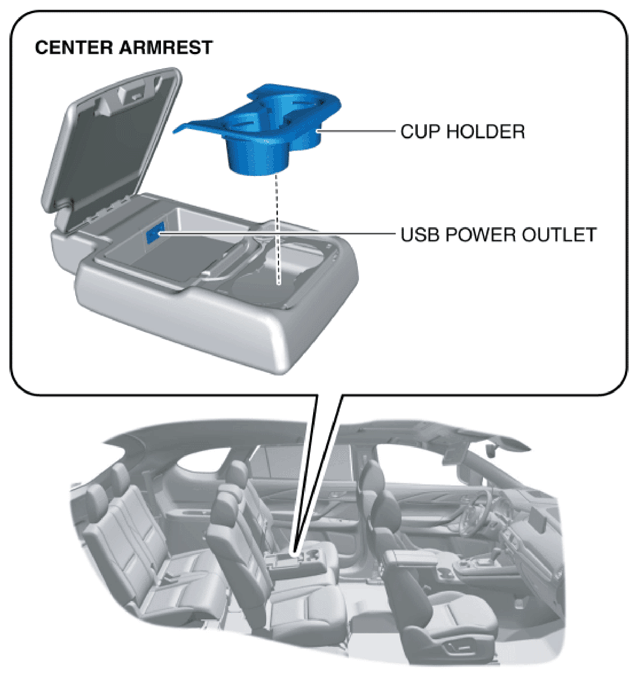 CENTER ARMREST

CUP HOLDER

USB POWER OUTLET