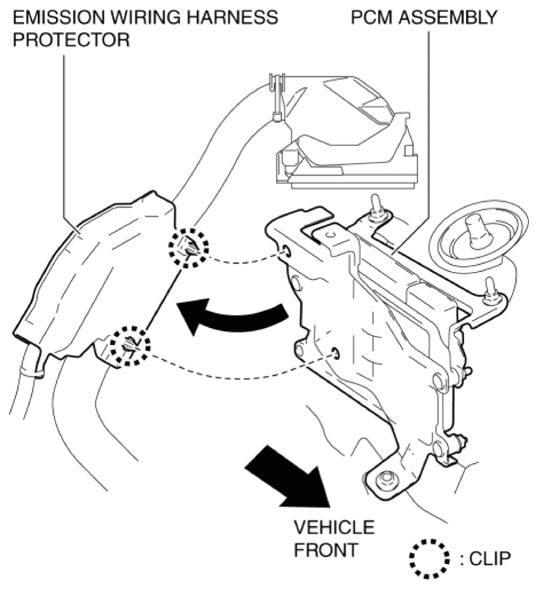 EMISSION WIRING HARNESS PROTECTOR

PCM ASSEMBLY

VEHICLE FRONT

: CLIP