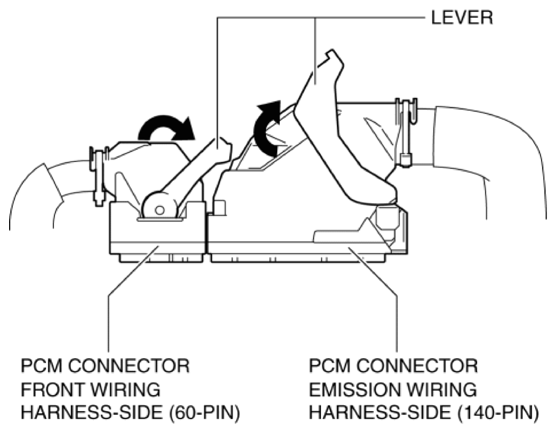 LEVER

PCM CONNECTOR
FRONT WIRING
HARNESS-SIDE (60-PIN)

PCM CONNECTOR
EMISSION WIRING
HARNESS-SIDE (140-PIN)