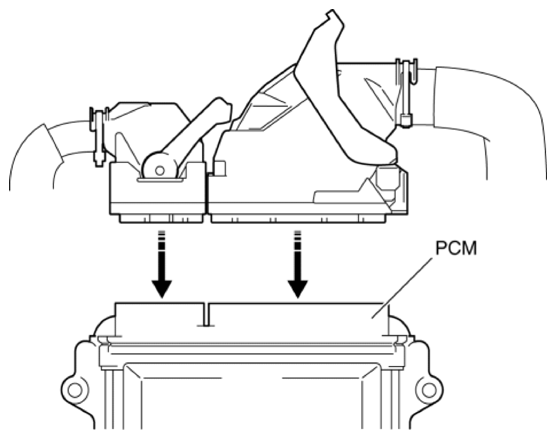 PCM