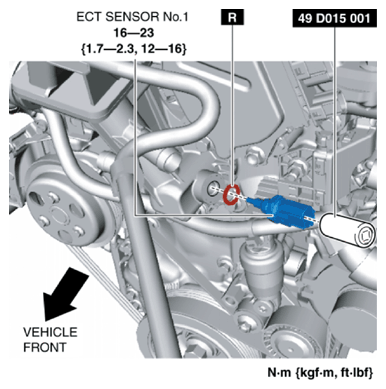 ECT SENSOR No.1
16—23
{1.7—2.3, 12—16}

R

49 D015 001

VEHICLE
FRONT

N·m {kgf·m, ft·lbf}