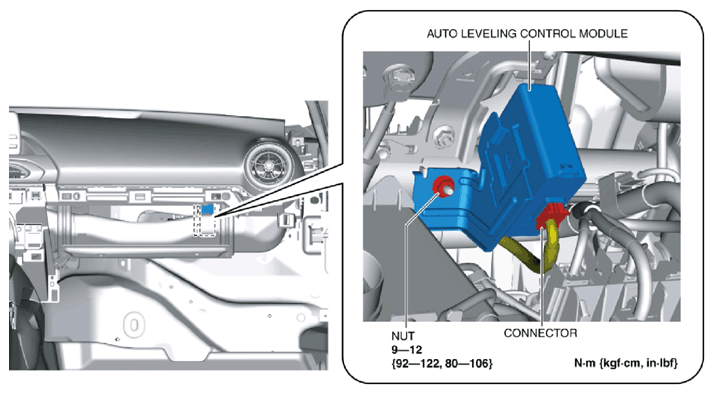 AUTO LEVELING CONTROL MODULE

NUT
9—12
{92—122, 80—106}

CONNECTOR

N·m {kgf·cm, in·lbf}