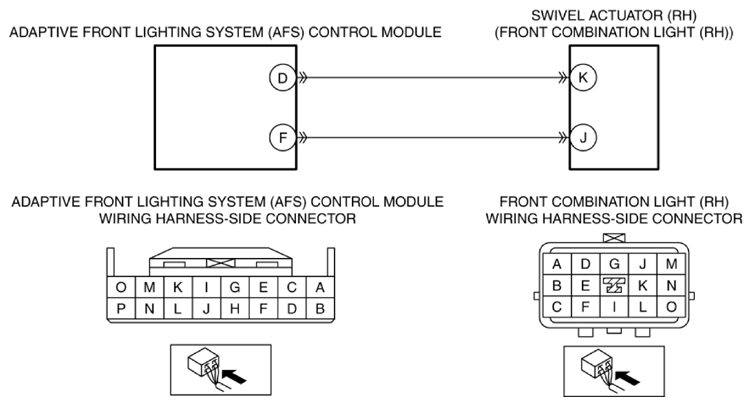 ADAPTIVE FRONT LIGHTING SYSTEM (AFS) CONTROL MODULE

SWIVEL ACTUATOR (RH)
(FRONT COMBINATION LIGHT (RH))

D

F

K

J

ADAPTIVE FRONT LIGHTING SYSTEM (AFS) CONTROL MODULE
WIRING HARNESS-SIDE CONNECTOR

| O | M | K | I | G | E | C | A |
|---|---|---|---|---|---|---|---|
| P | N | L | J | H | F | D | B |

FRONT COMBINATION LIGHT (RH)
WIRING HARNESS-SIDE CONNECTOR

| A | D | G | J | M |
|---|---|---|---|---|
| B | E |  | K | N |
| C | F | I | L | O |