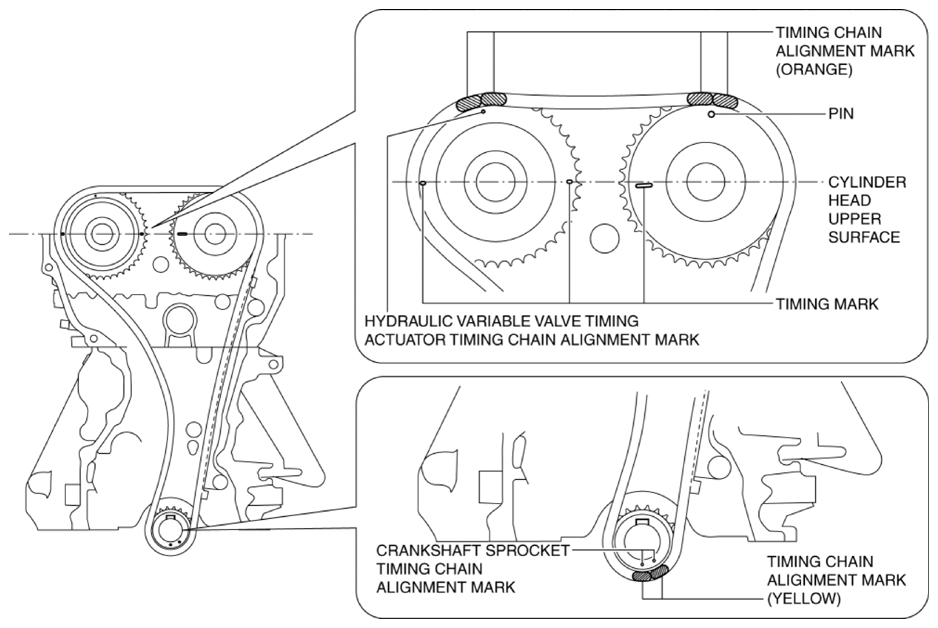 TIMING CHAIN ALIGNMENT MARK (ORANGE)

PIN

CYLINDER HEAD UPPER SURFACE

TIMING MARK

HYDRAULIC VARIABLE VALVE TIMING ACTUATOR TIMING CHAIN ALIGNMENT MARK

CRANKSHAFT SPROCKET TIMING CHAIN ALIGNMENT MARK

TIMING CHAIN ALIGNMENT MARK (YELLOW)