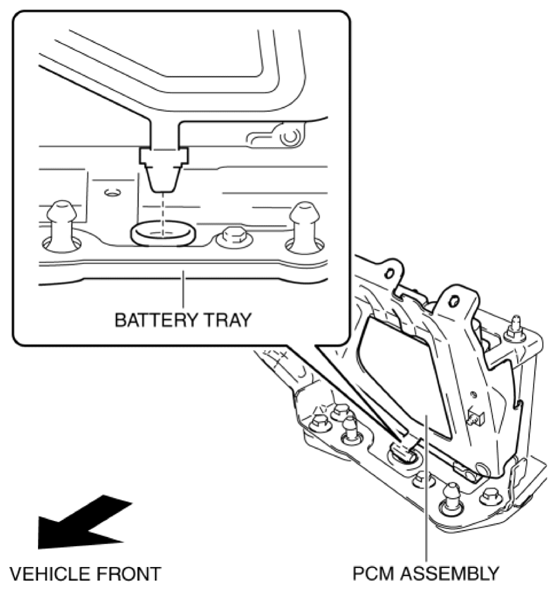 BATTERY TRAY

VEHICLE FRONT

PCM ASSEMBLY