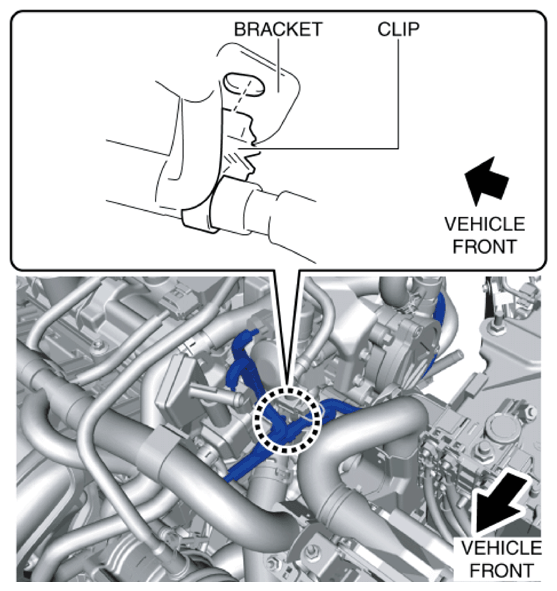 BRACKET
CLIP
VEHICLE FRONT
VEHICLE FRONT