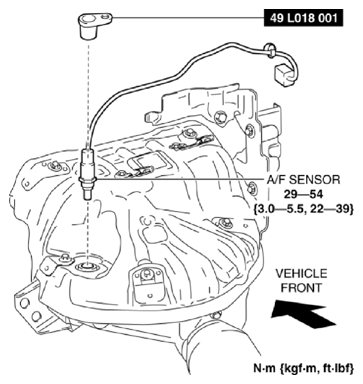 49 L018 001

A/F SENSOR
29—54
{3.0—5.5, 22—39}

VEHICLE
FRONT

N·m {kgf·m, ft·lbf}