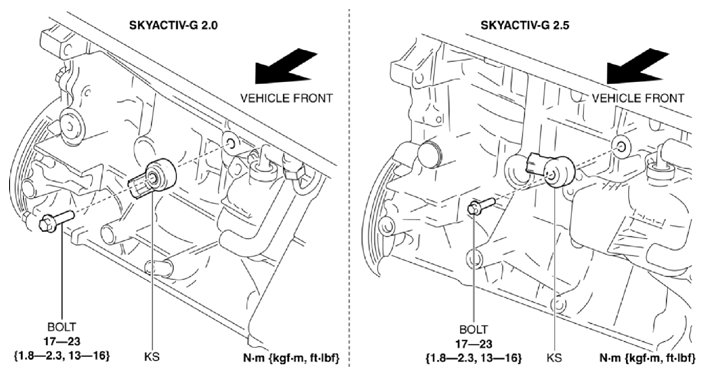 SKYACTIV-G 2.0

VEHICLE FRONT

BOLT
17—23
{1.8—2.3, 13—16}

KS

N·m {kgf·m, ft·lbf}

SKYACTIV-G 2.5

VEHICLE FRONT

BOLT
17—23
{1.8—2.3, 13—16}

KS

N·m {kgf·m, ft·lbf}