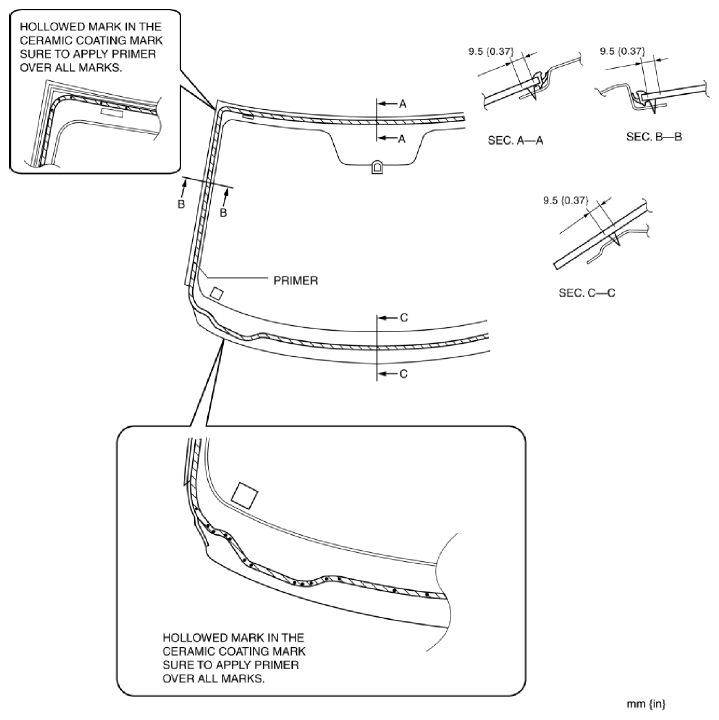 HOLLOWED MARK IN THE CERAMIC COATING MARK SURE TO APPLY PRIMER OVER ALL MARKS.

A

A

B

B

PRIMER

C

C

9.5 {0.37}

SEC. A—A

9.5 {0.37}

SEC. B—B

9.5 {0.37}

SEC. C—C

HOLLOWED MARK IN THE CERAMIC COATING MARK SURE TO APPLY PRIMER OVER ALL MARKS.

mm {in}