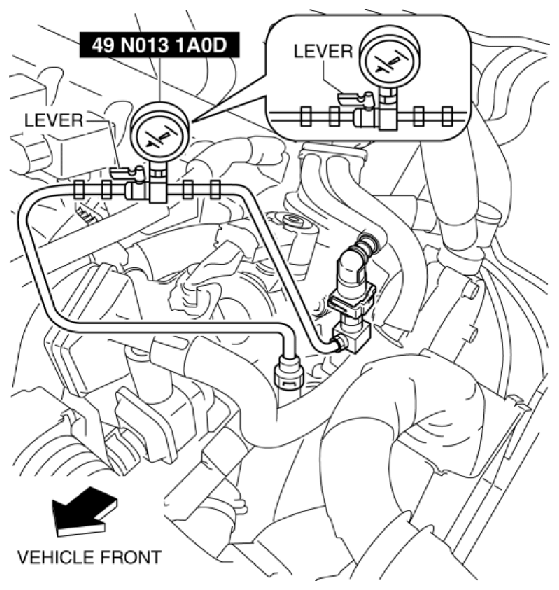 49 N013 1A0D

LEVER

LEVER

VEHICLE FRONT