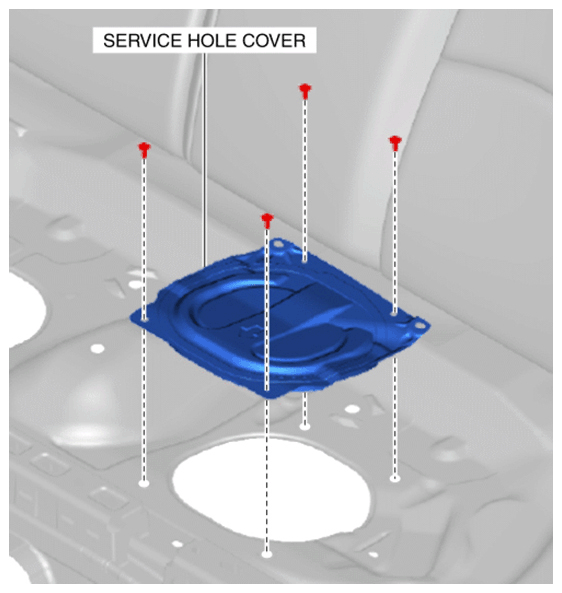 SERVICE HOLE COVER