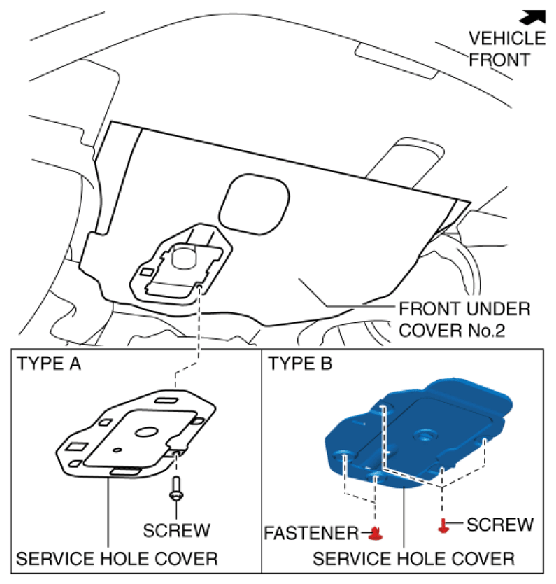 VEHICLE FRONT

FRONT UNDER COVER No.2

TYPE A

SCREW

SERVICE HOLE COVER

TYPE B

FASTENER

SCREW

SERVICE HOLE COVER