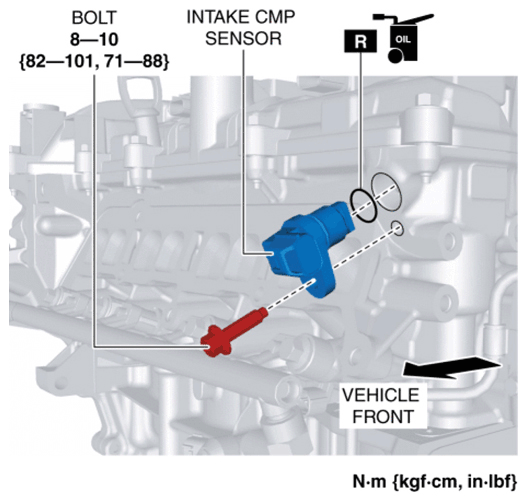 BOLT
8—10
{82—101, 71—88}

INTAKE CMP
SENSOR

R

OIL

VEHICLE
FRONT

N·m {kgf·cm, in·lbf}