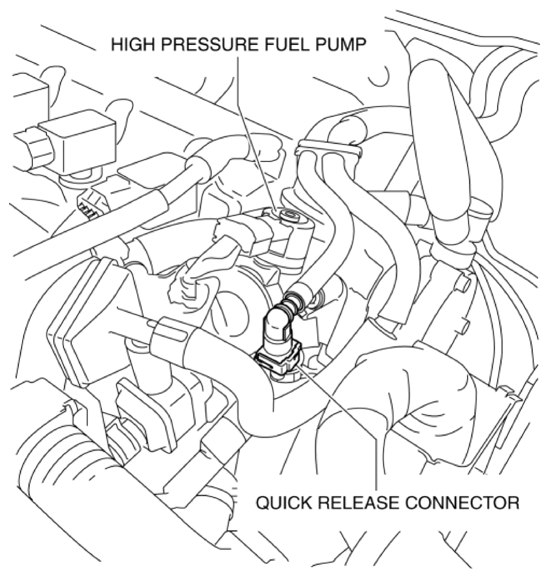 HIGH PRESSURE FUEL PUMP

QUICK RELEASE CONNECTOR