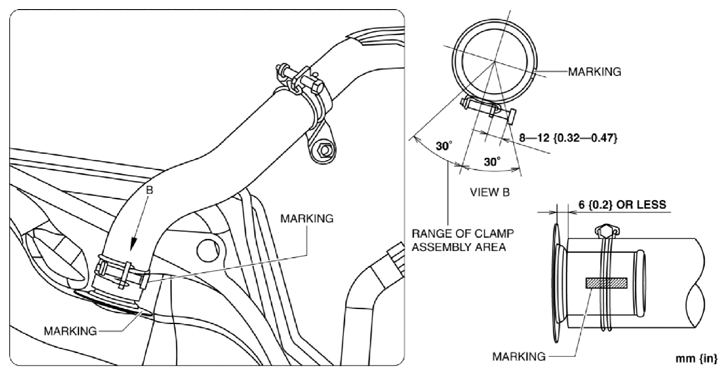 B
MARKING
MARKING
MARKING
8—12 {0.32—0.47}
30°
30°
VIEW B
RANGE OF CLAMP ASSEMBLY AREA
6 {0.2} OR LESS
MARKING
mm {in}